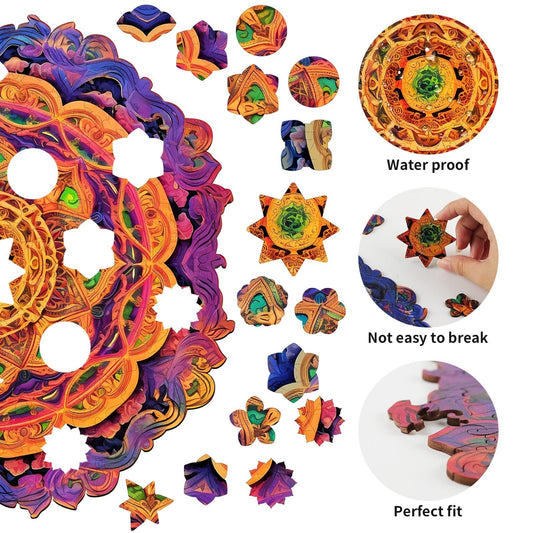 Water proof

Not easy to break

Perfect fit